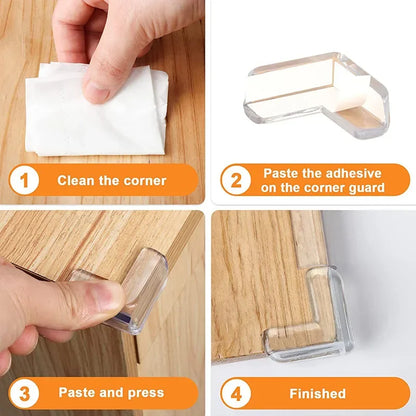 1 Clean the corner

2 Paste the adhesive on the corner guard

3 Paste and press

4 Finished